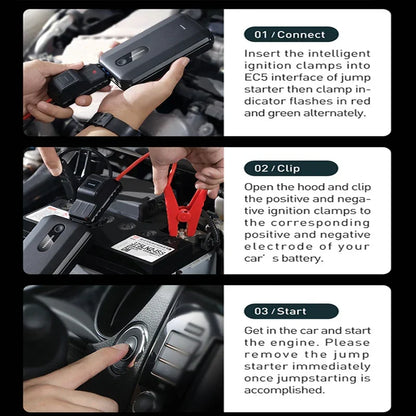 01 / Connect

Insert the intelligent ignition clamps into EC5 interface of jump starter then clamp indicator flashes in red and green alternately.

02 / Clip

Open the hood and clip the positive and negative ignition clamps to the corresponding positive and negative electrode of your car' s battery.

03 / Start

Get in the car and start the engine. Please remove the jump starter immediately once jumpstarting is accomplished.